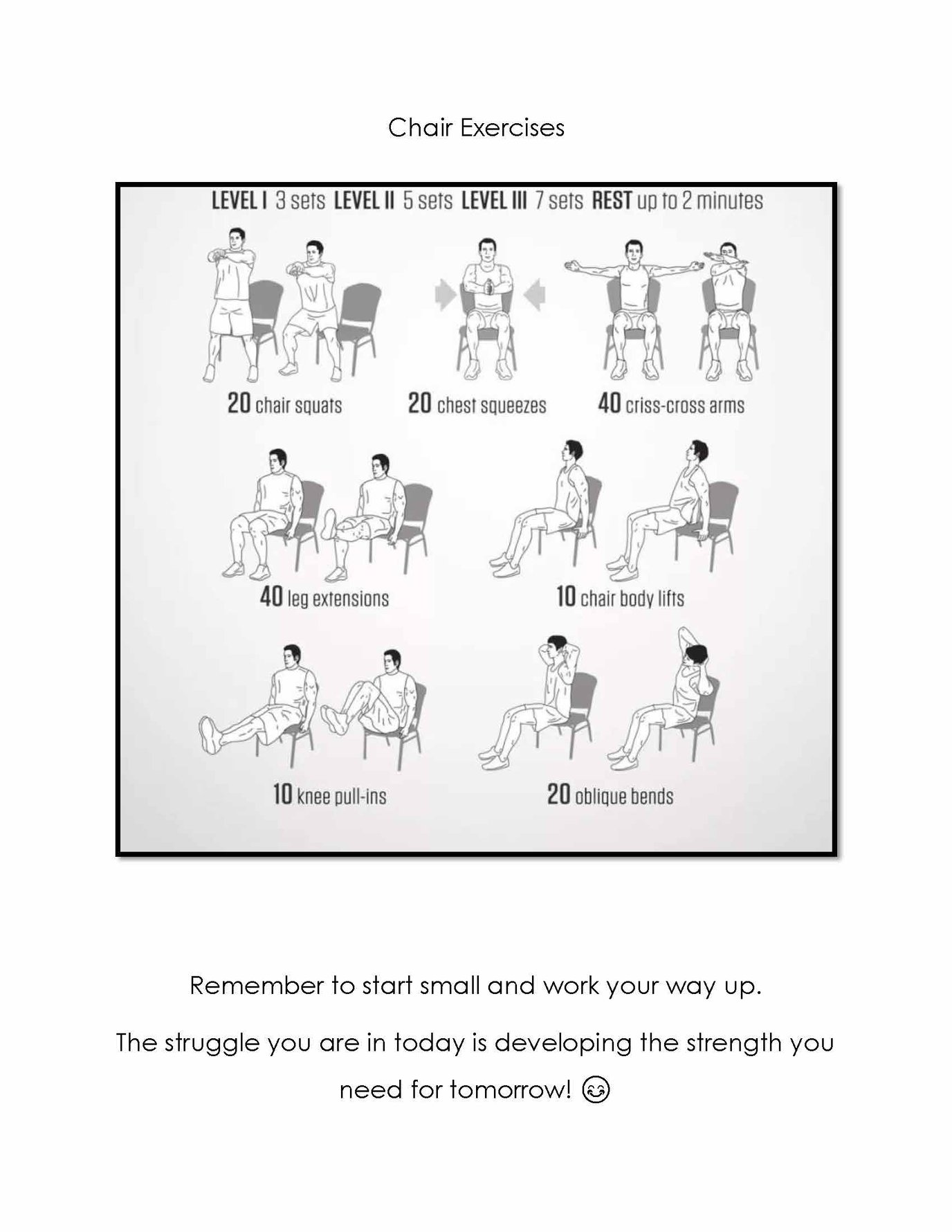 Chair Exercises

LEVEL I 3 sets LEVEL II 5 sets LEVEL III 7 sets REST up to 2 minutes

20 chair squats

20 chest squeezes

40 criss-cross arms

40 leg extensions

10 chair body lifts

10 knee pull-ins

20 oblique bends

Remember to start small and work your way up.

The struggle you are in today is developing the strength you need for tomorrow! 😊